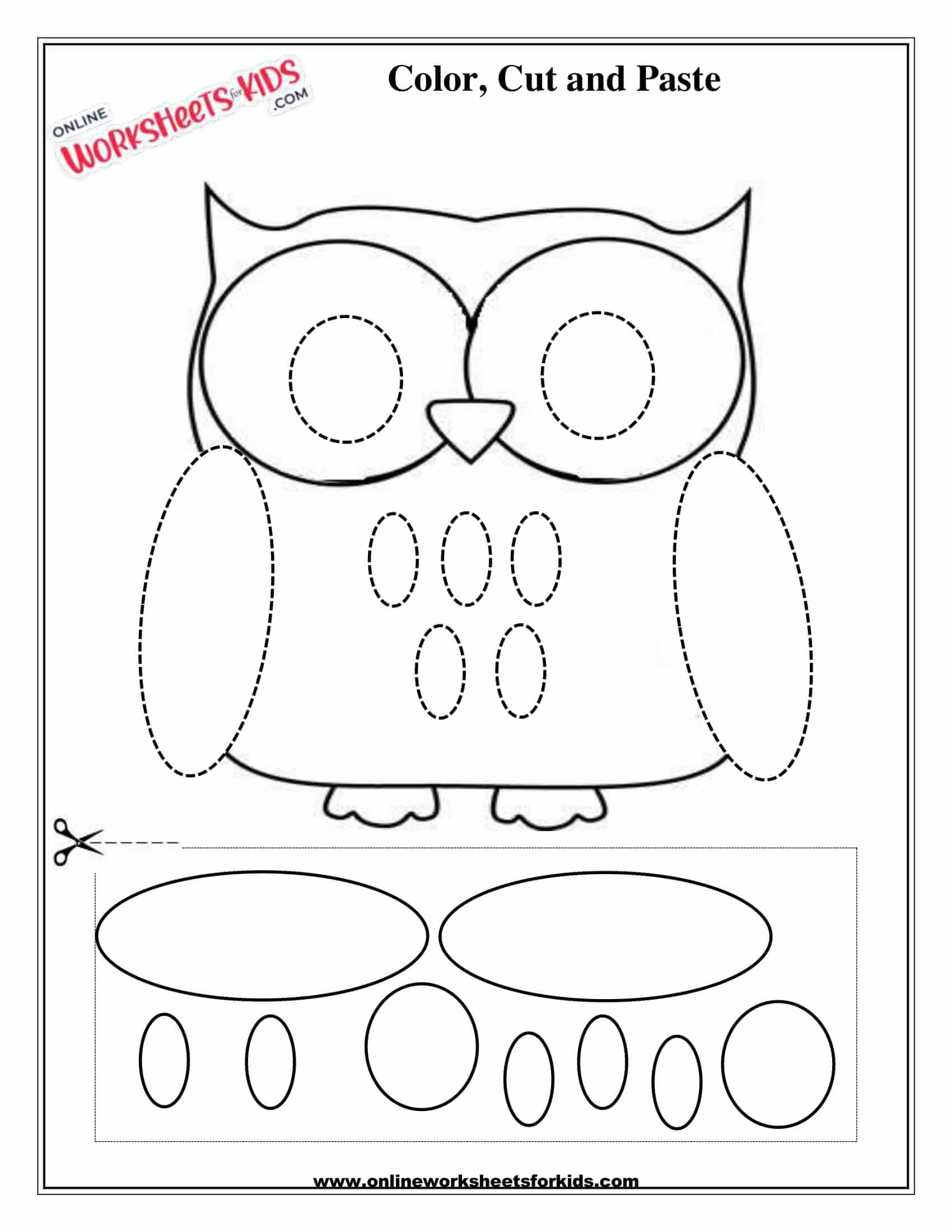 ONLINE WORKSHEETS for KIDS .COM

Color, Cut and Paste

www.onlineworksheetsforkids.com