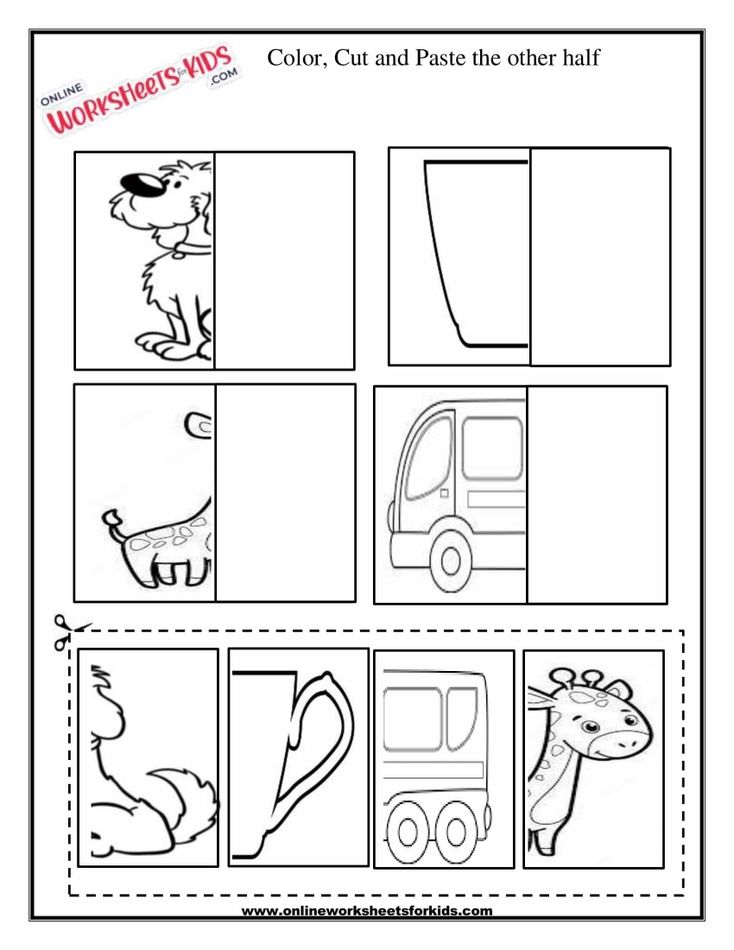 ONLINE WORKSHEETS for KIDS .COM

Color, Cut and Paste the other half

www.onlineworksheetsforkids.com