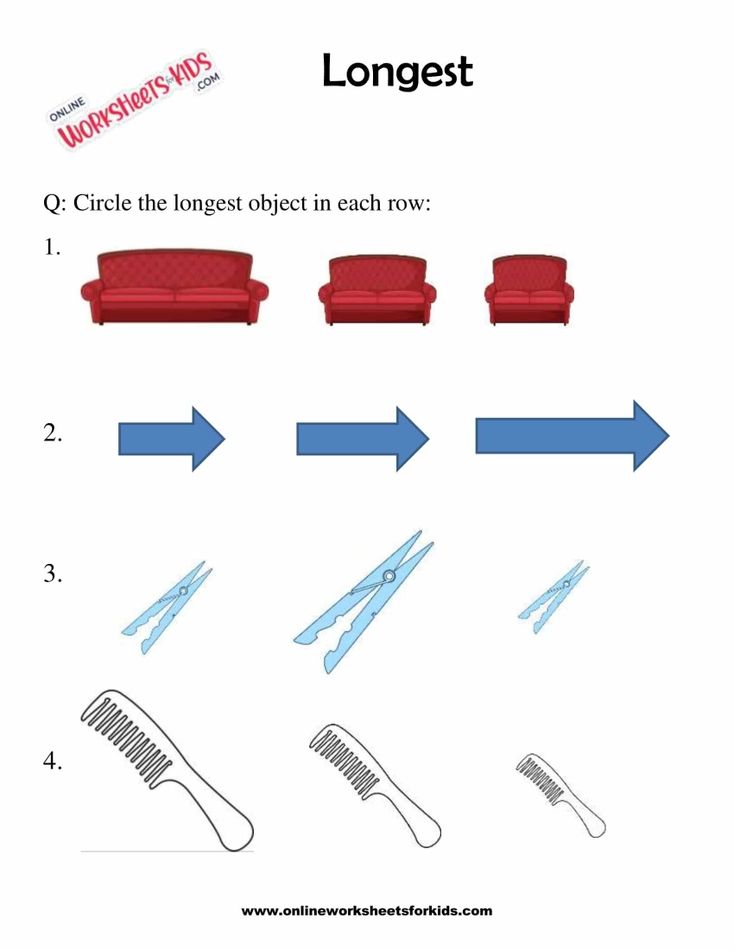 ONLINE WORKSHEETS for KIDS .COM

Longest

Q: Circle the longest object in each row:

1.

2.

3.

4.

www.onlineworksheetsforkids.com