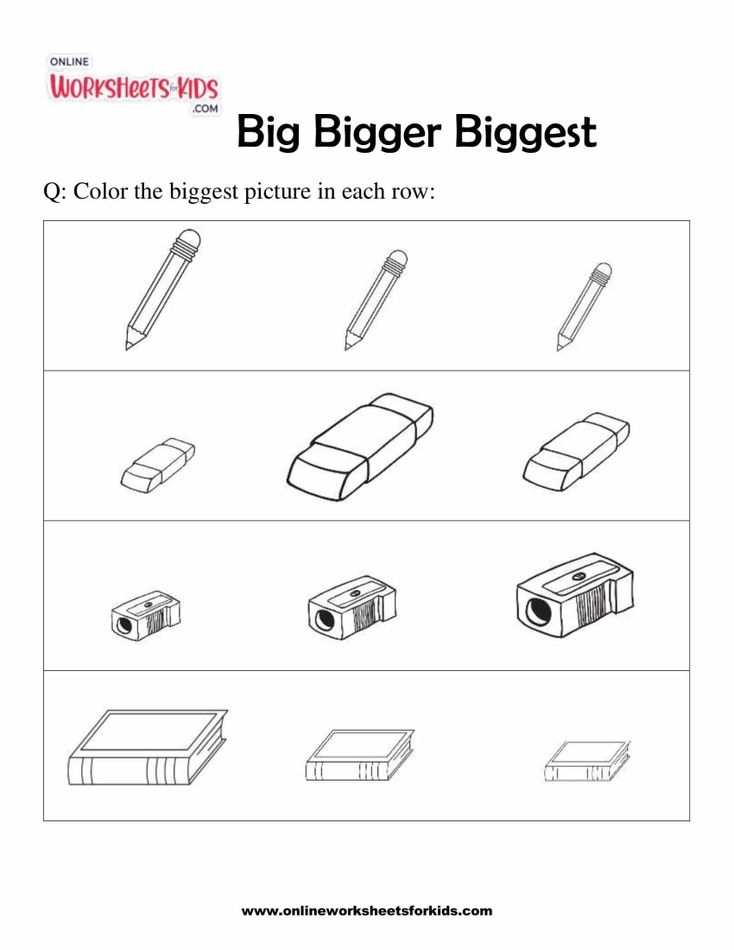 ONLINE
WORKSHEETS for KIDS
.COM

Big Bigger Biggest

Q: Color the biggest picture in each row:

www.onlineworksheetsforkids.com