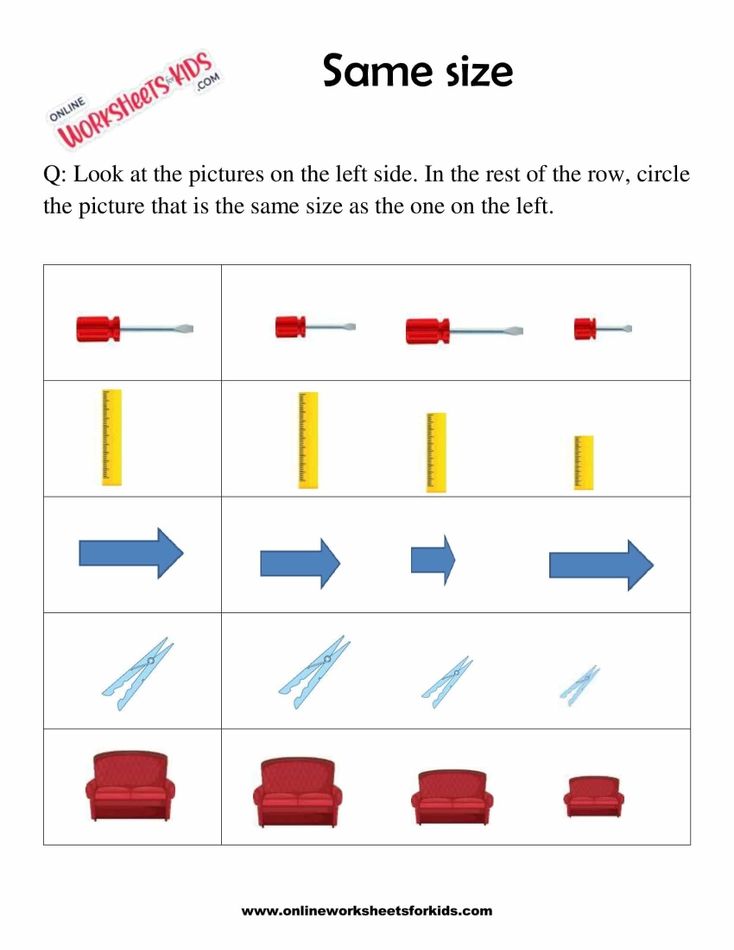 ONLINE WORKSHEETS for KIDS .COM

Same size

Q: Look at the pictures on the left side. In the rest of the row, circle the picture that is the same size as the one on the left.

www.onlineworksheetsforkids.com