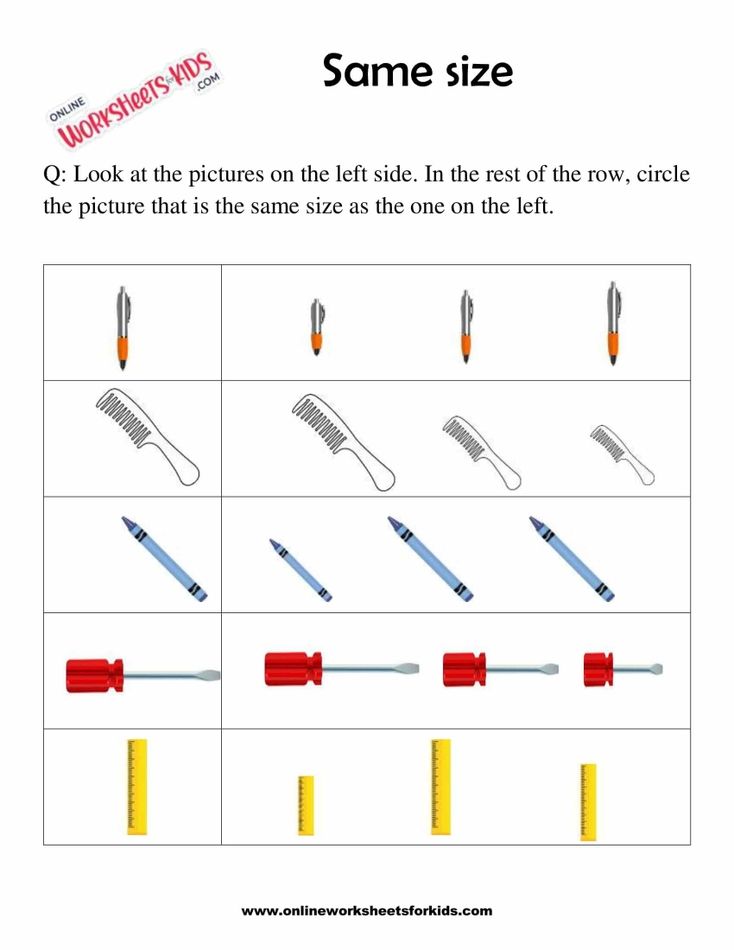 ONLINE WORKSHEETS for KIDS .COM

Same size

Q: Look at the pictures on the left side. In the rest of the row, circle the picture that is the same size as the one on the left.

www.onlineworksheetsforkids.com