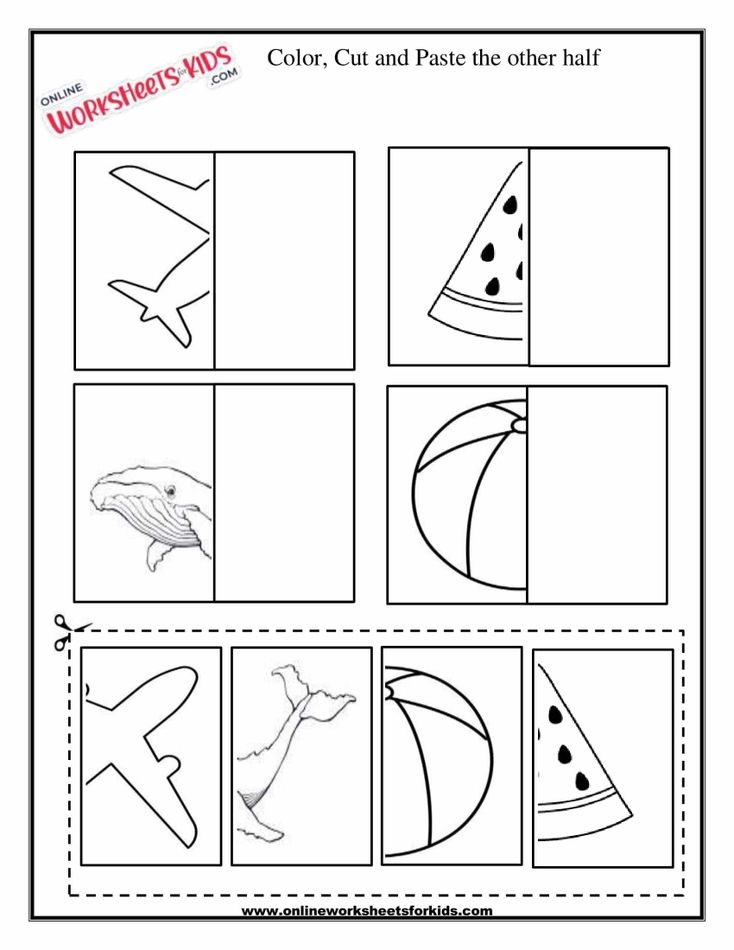 ONLINE WORKSHEETS for KIDS .COM

Color, Cut and Paste the other half

www.onlineworksheetsforkids.com