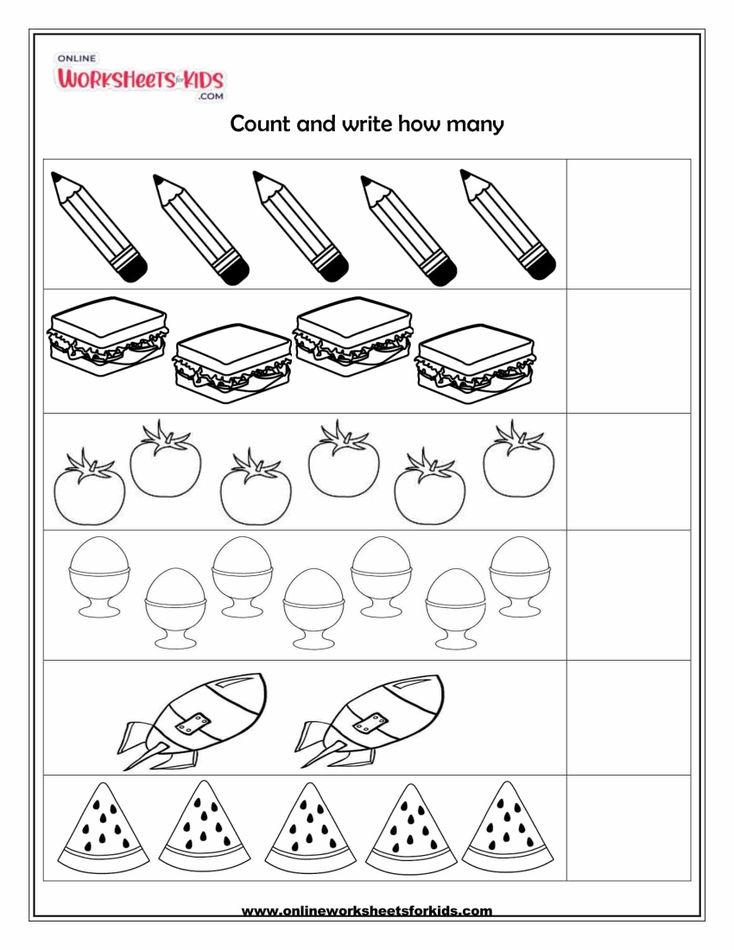 ONLINE
WORKSHEETS for KIDS
.COM

Count and write how many

www.onlineworksheetsforkids.com