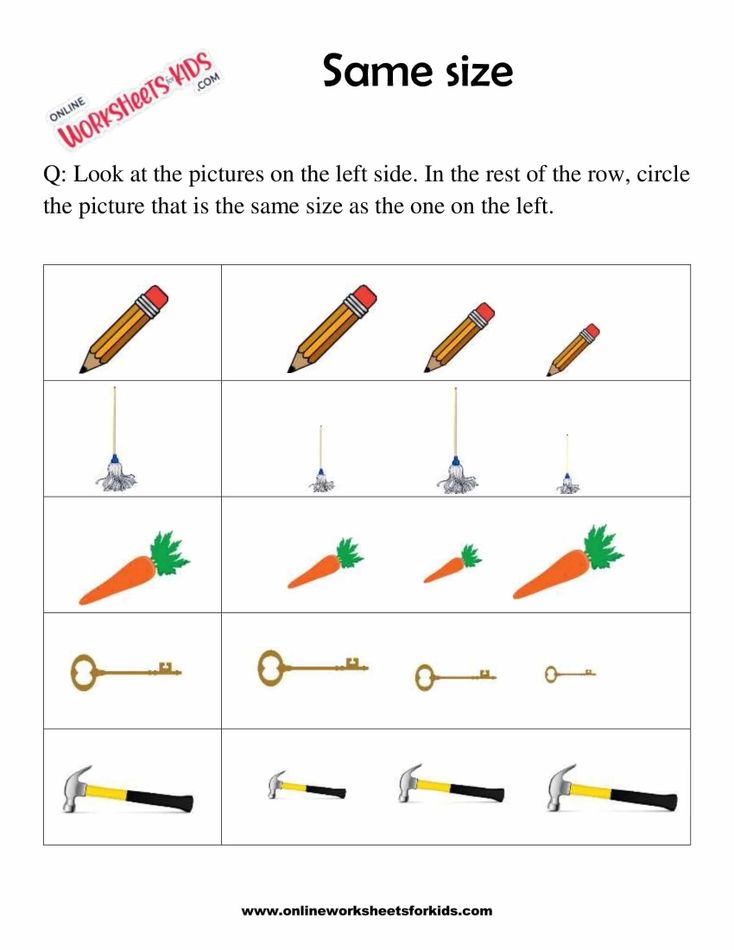 ONLINE WORKSHEETS for KIDS .COM

Same size

Q: Look at the pictures on the left side. In the rest of the row, circle the picture that is the same size as the one on the left.

www.onlineworksheetsforkids.com