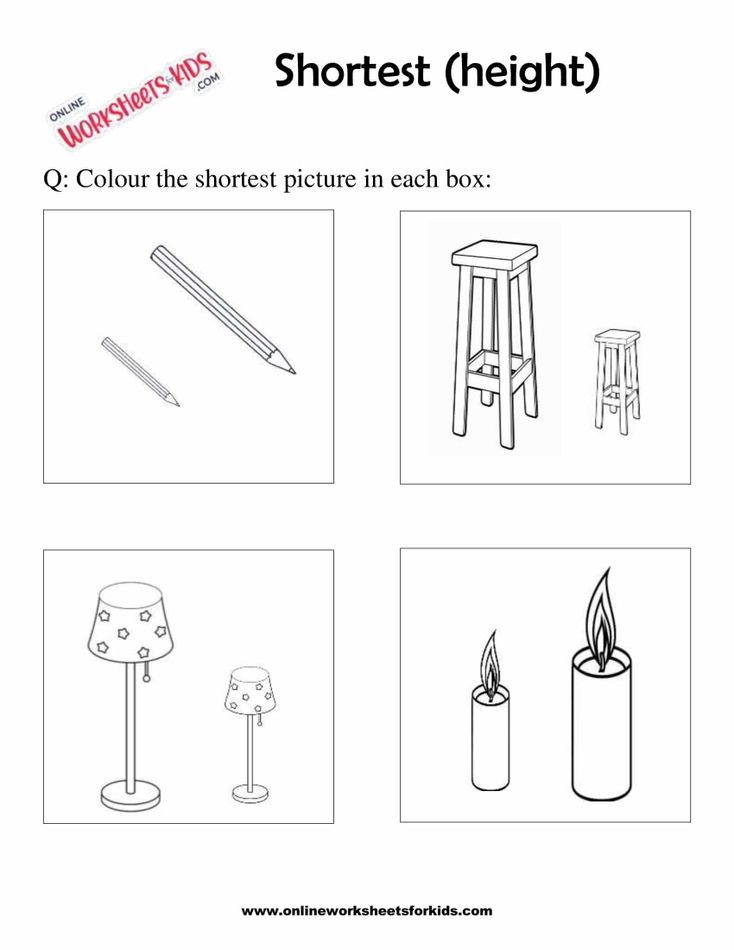 ONLINE WORKSHEETS for KIDS .COM

Shortest (height)

Q: Colour the shortest picture in each box:

www.onlineworksheetsforkids.com