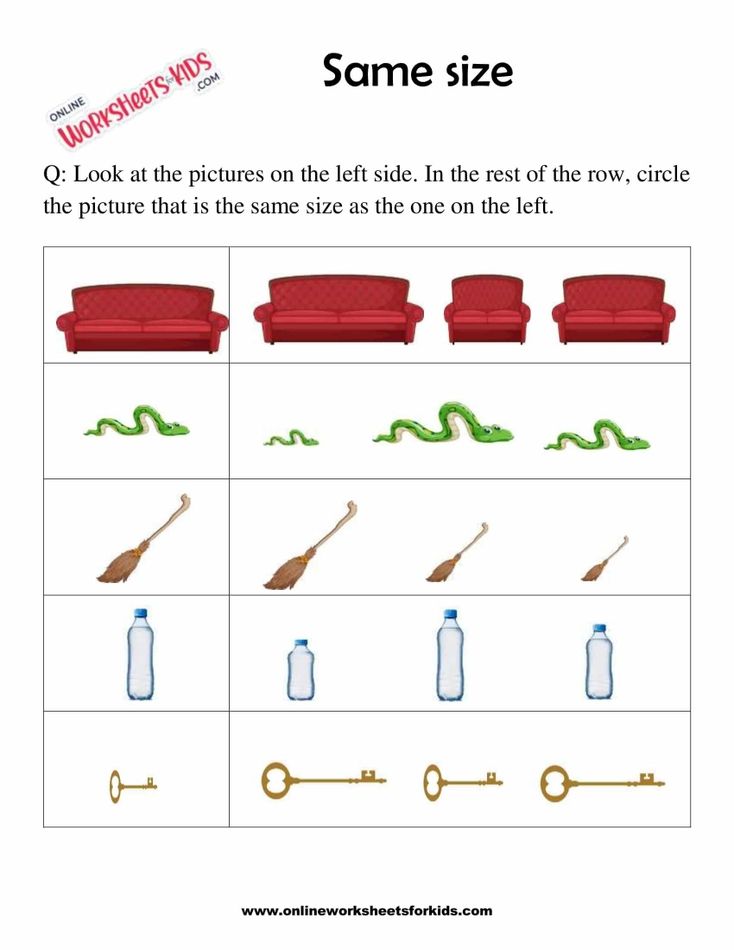 ONLINE WORKSHEETS for KIDS .COM

Same size

Q: Look at the pictures on the left side. In the rest of the row, circle the picture that is the same size as the one on the left.

www.onlineworksheetsforkids.com