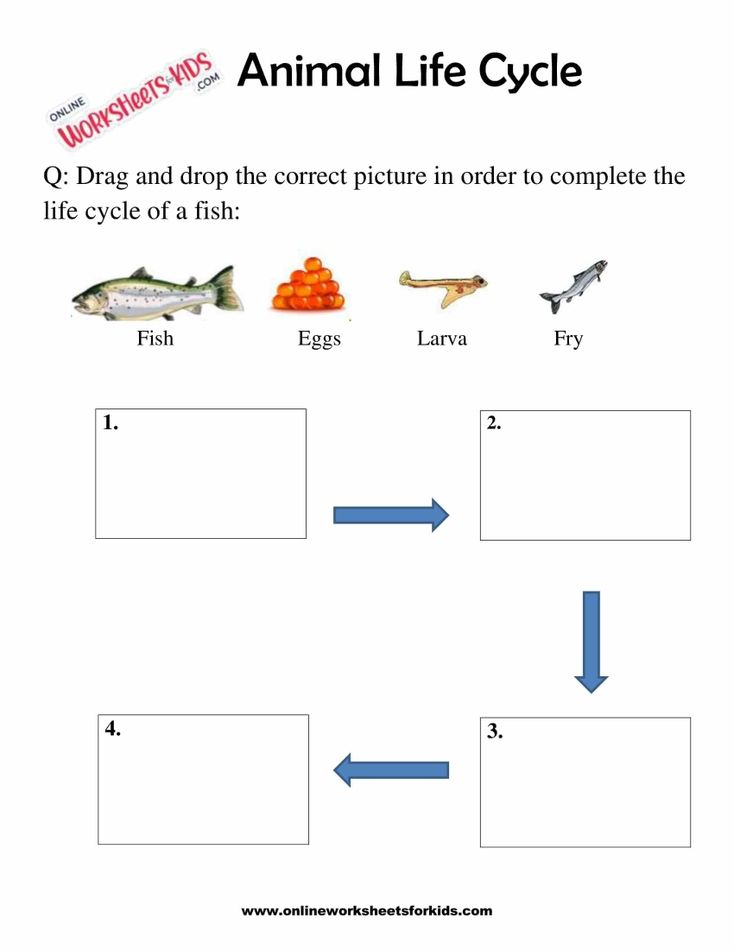 ONLINE WORKSHEETS for KIDS .COM

Animal Life Cycle

Q: Drag and drop the correct picture in order to complete the life cycle of a fish:

Fish

Eggs

Larva

Fry

1.

2.

3.

4.

www.onlineworksheetsforkids.com