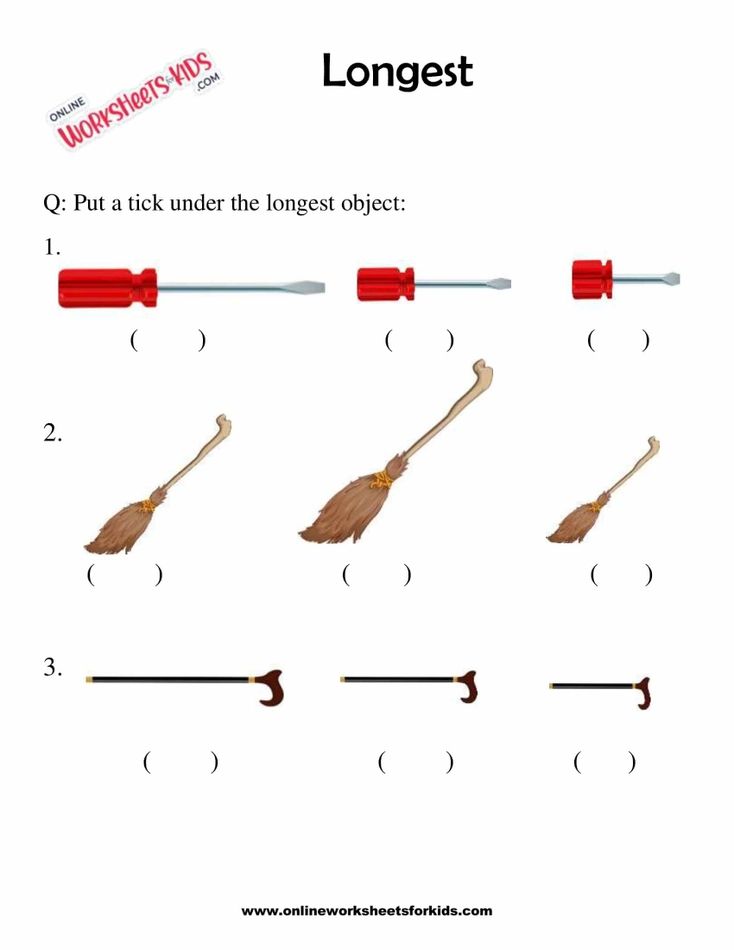 ONLINE WORKSHEETS for KIDS .COM

Longest

Q: Put a tick under the longest object:

1.

( ) ( ) ( )

2.

( ) ( ) ( )

3.

( ) ( ) ( )

www.onlineworksheetsforkids.com